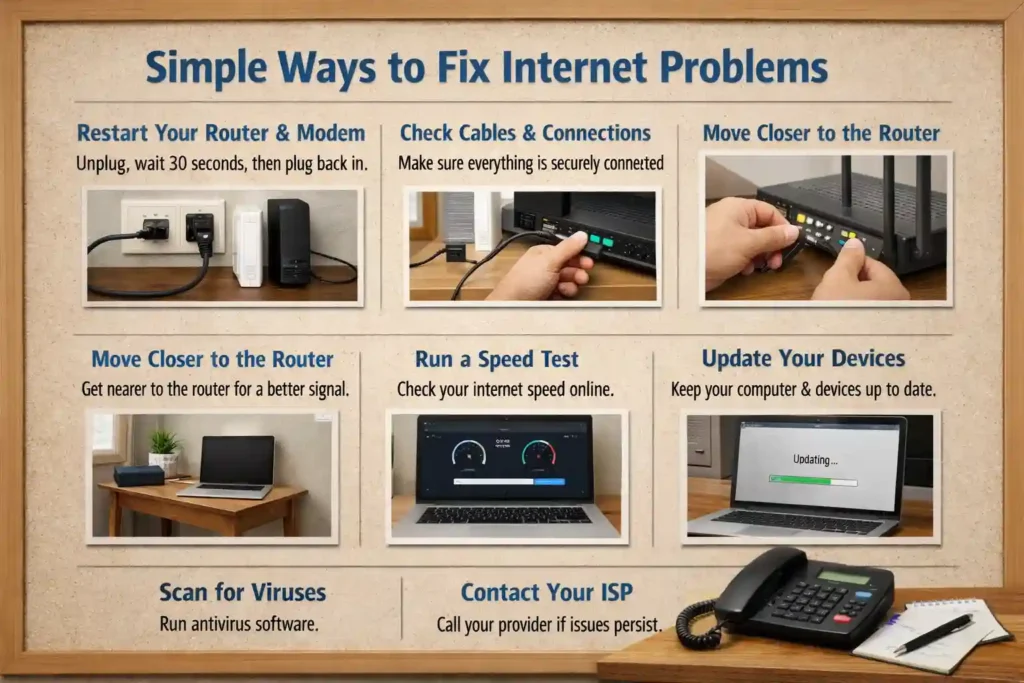 Simple Ways to Fix Internet Problems

Restart Your Router & Modem

Unplug, wait 30 seconds, then plug back in.

Check Cables & Connections

Make sure everything is securely connented

Move Closer to the Router

Move Closer to the Router

Get nearer to the router for a better signal.

Run a Speed Test

Check your internet speed online.

Update Your Devices

Keep your computer & devices up to date.

Updating...

Scan for Viruses

Run antivirus software.

Contact Your ISP

Call your provider if issues persist.